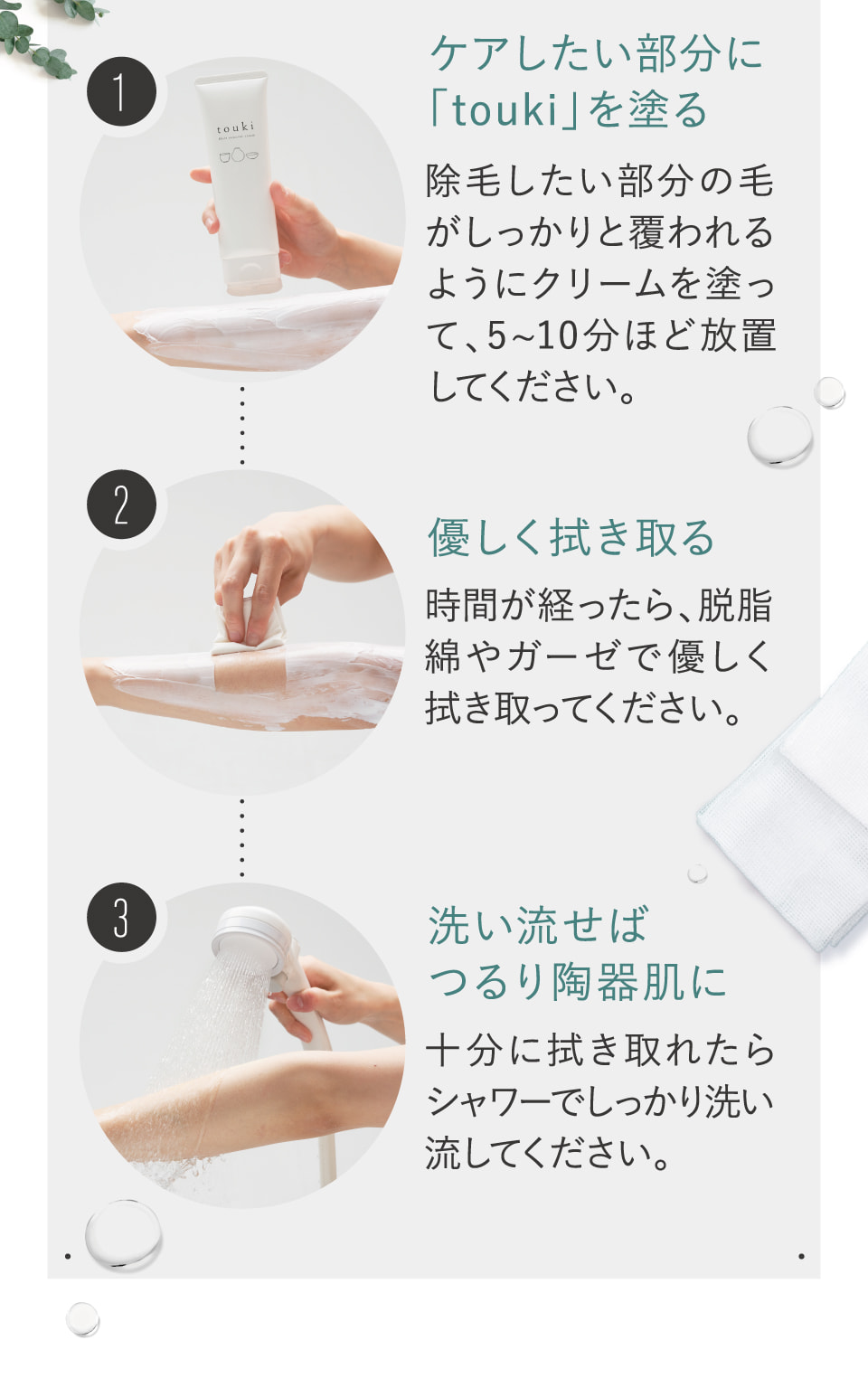 1

touki

ケアしたい部分に「touki」を塗る

除毛したい部分の毛がしっかりと覆われるようにクリームを塗って、5~10分ほど放置してください。

2

優しく拭き取る

時間が経ったら、脱脂綿やガーゼで優しく拭き取ってください。

3

洗い流せばつるり陶器肌に

十分に拭き取れたらシャワーでしっかり洗い流してください。